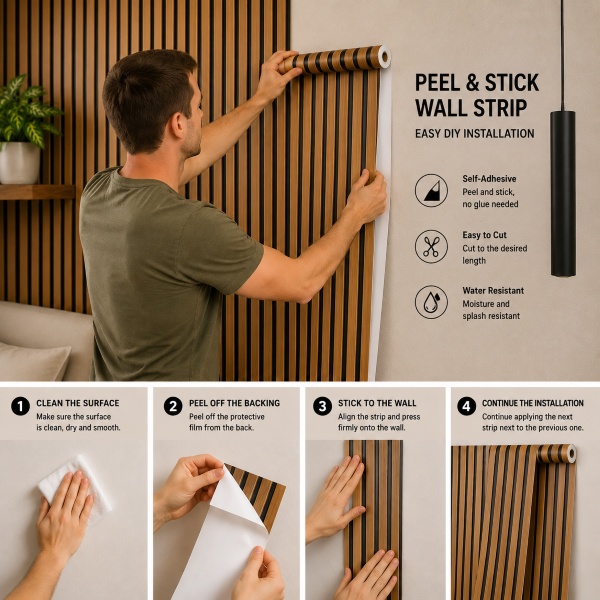 PEEL & STICK WALL STRIP

EASY DIY INSTALLATION

Self-Adhesive
Peel and stick, no glue needed

Easy to Cut
Cut to the desired length

Water Resistant
Moisture and splash resistant

1 CLEAN THE SURFACE
Make sure the surface is clean, dry and smooth.

2 PEEL OFF THE BACKING
Peel off the protective film from the back.

3 STICK TO THE WALL
Align the strip and press firmly onto the wall.

4 CONTINUE THE INSTALLATION
Continue applying the next strip next to the previous one.