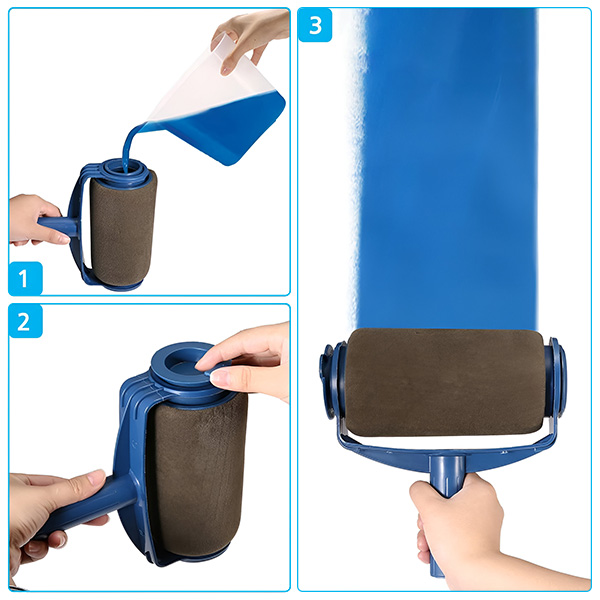 1

2

3